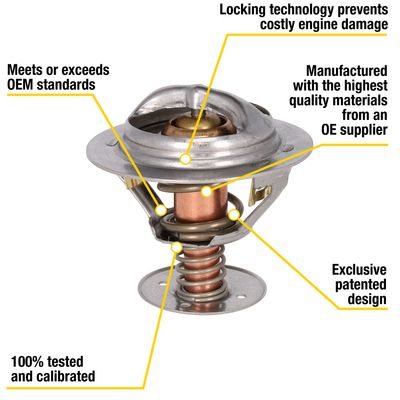 Locking technology prevents costly engine damage

Meets or exceeds OEM standards

Manufactured with the highest quality materials from an OE supplier

Exclusive patented design

100% tested and calibrated