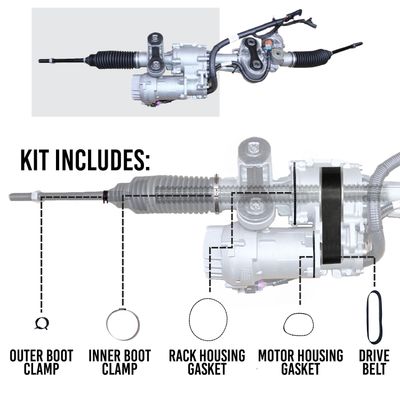 KIT INCLUDES:

OUTER BOOT CLAMP

INNER BOOT CLAMP

RACK HOUSING GASKET

MOTOR HOUSING GASKET

DRIVE BELT